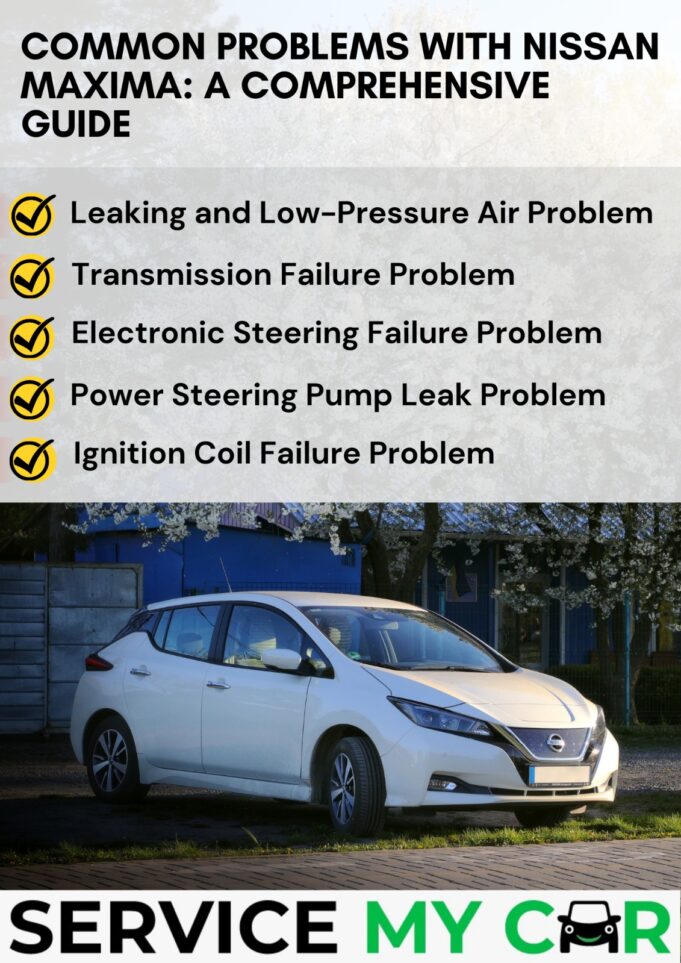 COMMON PROBLEMS WITH NISSAN MAXIMA: A COMPREHENSIVE GUIDE

Leaking and Low-Pressure Air Problem

Transmission Failure Problem

Electronic Steering Failure Problem

Power Steering Pump Leak Problem

Ignition Coil Failure Problem

SERVICE MY CAR